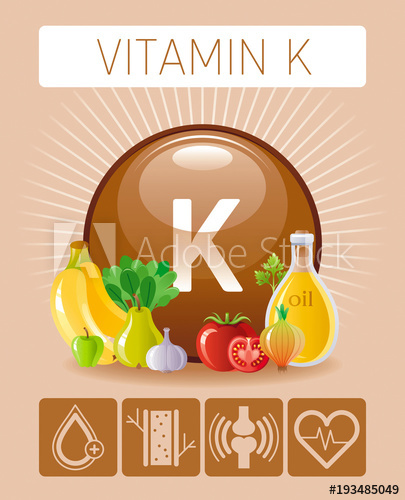 VITAMIN K

K

Adobe Stock

oil

#193485049