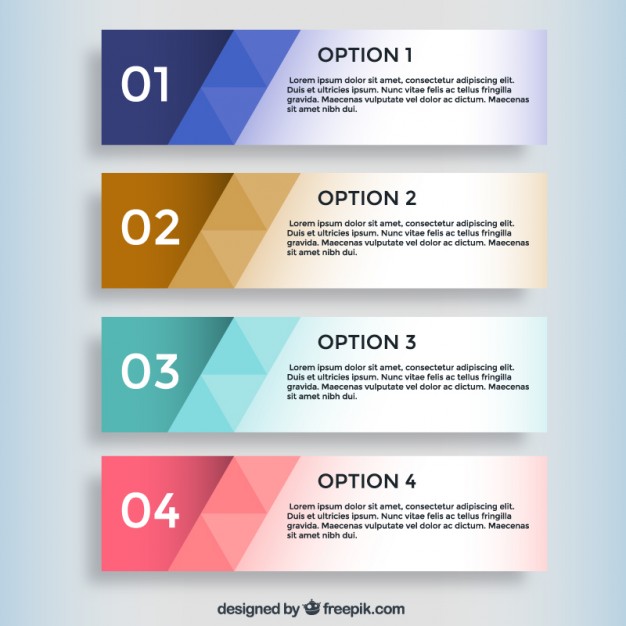 01

OPTION 1

Lorem ipsum dolor sit amet, consectetur adipiscing elit. Duis et ultricies ipsum. Nunc vitae felis ac tellus fringilla gravida. Maecenas vulputate vel dolor ac dictum. Maecenas sit amet nibh dui.

02

OPTION 2

Lorem ipsum dolor sit amet, consectetur adipiscing elit. Duis et ultricies ipsum. Nunc vitae felis ac tellus fringilla gravida. Maecenas vulputate vel dolor ac dictum. Maecenas sit amet nibh dui.

03

OPTION 3

Lorem ipsum dolor sit amet, consectetur adipiscing elit. Duis et ultricies ipsum. Nunc vitae felis ac tellus fringilla gravida. Maecenas vulputate vel dolor ac dictum. Maecenas sit amet nibh dui.

04

OPTION 4

Lorem ipsum dolor sit amet, consectetur adipiscing elit. Duis et ultricies ipsum. Nunc vitae felis ac tellus fringilla gravida. Maecenas vulputate vel dolor ac dictum. Maecenas sit amet nibh dui.

designed by freepik.com