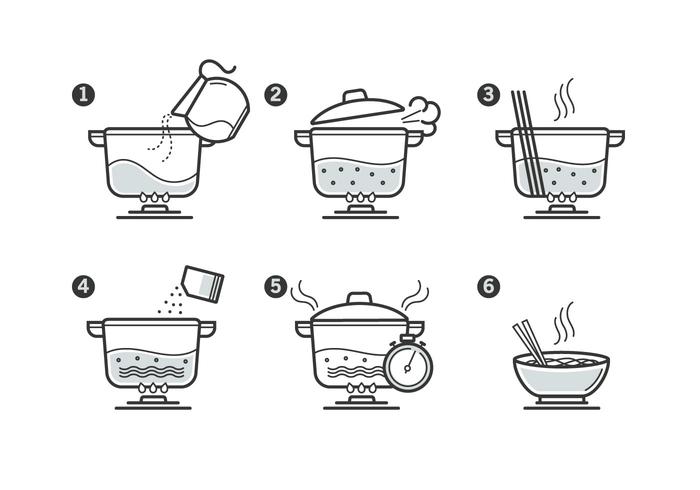 1
2
3
4
5
6