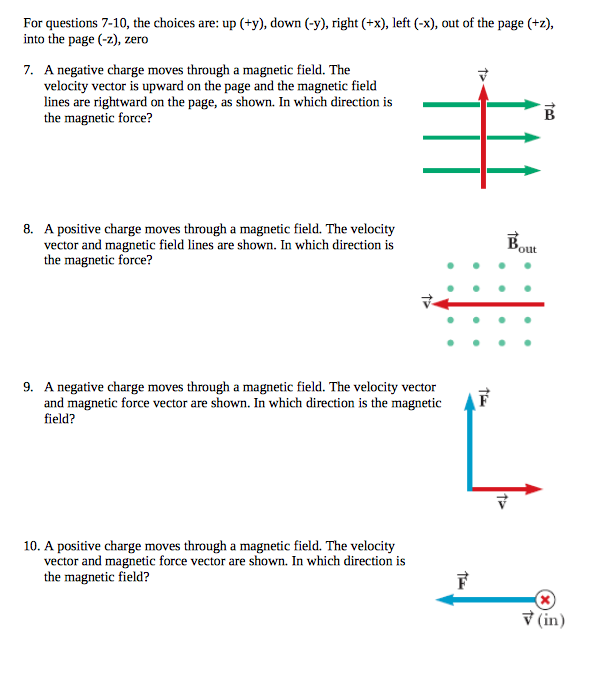 For questions 7-10, the choices are: up (+y), down (-y), right (+x), left (-x), out of the page (+z), into the page (-z), zero

7. A negative charge moves through a magnetic field. The velocity vector is upward on the page and the magnetic field lines are rightward on the page, as shown. In which direction is the magnetic force?

$\vec{v}$

$\vec{B}$

8. A positive charge moves through a magnetic field. The velocity vector and magnetic field lines are shown. In which direction is the magnetic force?

$\vec{B}_{out}$

$\vec{v}$

9. A negative charge moves through a magnetic field. The velocity vector and magnetic force vector are shown. In which direction is the magnetic field?

$\vec{F}$

$\vec{v}$

10. A positive charge moves through a magnetic field. The velocity vector and magnetic force vector are shown. In which direction is the magnetic field?

$\vec{F}$

$\vec{v}$ (in)