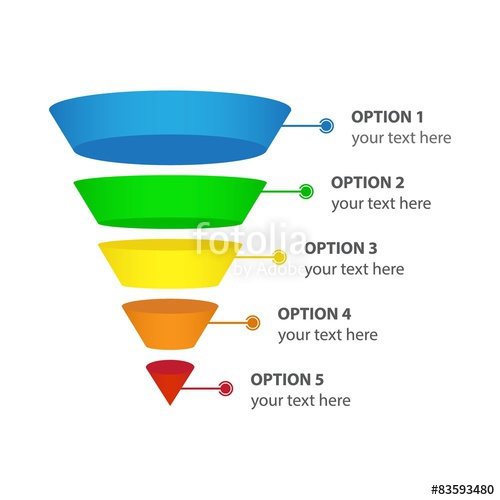 OPTION 1
your text here

OPTION 2
your text here

fotolia
by Adobe

OPTION 3
your text here

OPTION 4
your text here

OPTION 5
your text here

#83593480