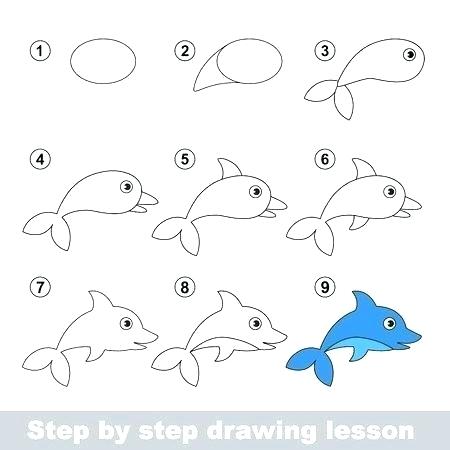 1

2

3

4

5

6

7

8

9

Step by step drawing lesson