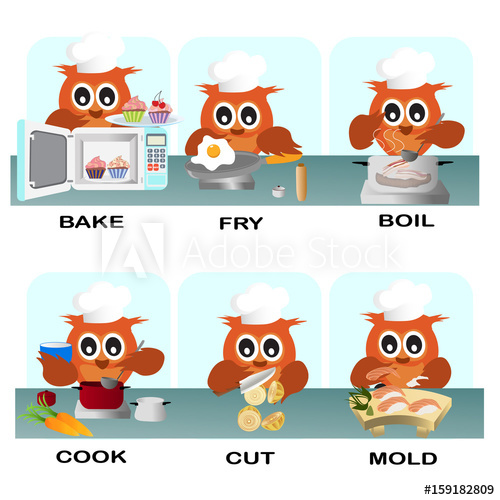 BAKE

FRY

BOIL

Adobe Stock

COOK

CUT

MOLD

#159182809