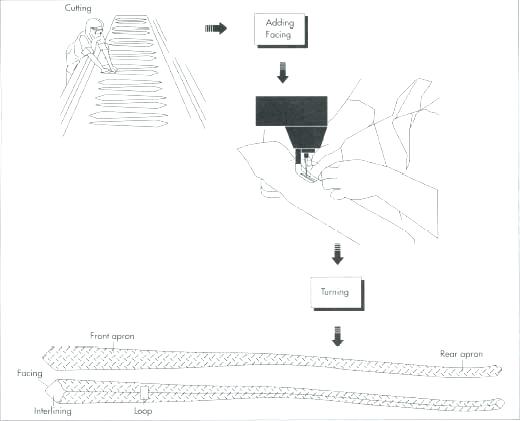 Cutting

Adding Facing

Turning

Front apron

Rear apron

Facing

Interlining

Loop