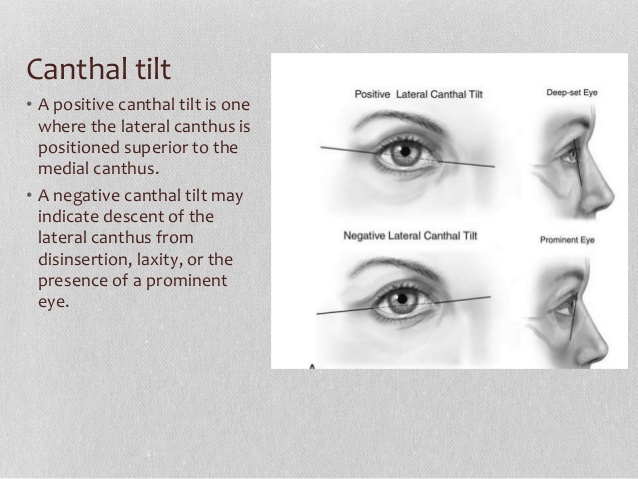 Canthal tilt

• A positive canthal tilt is one where the lateral canthus is positioned superior to the medial canthus.

• A negative canthal tilt may indicate descent of the lateral canthus from disinsertion, laxity, or the presence of a prominent eye.

Positive Lateral Canthal Tilt

Deep-set Eye

Negative Lateral Canthal Tilt

Prominent Eye

A