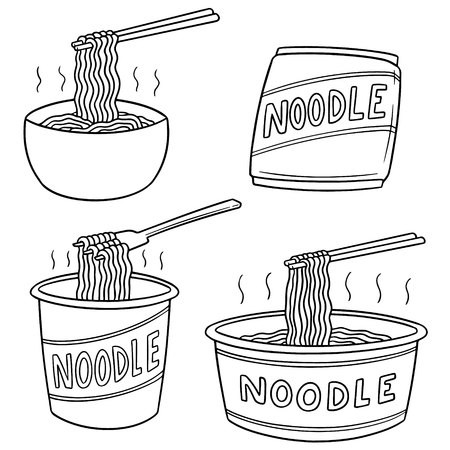 NOODLE

NOODLE

NOODLE