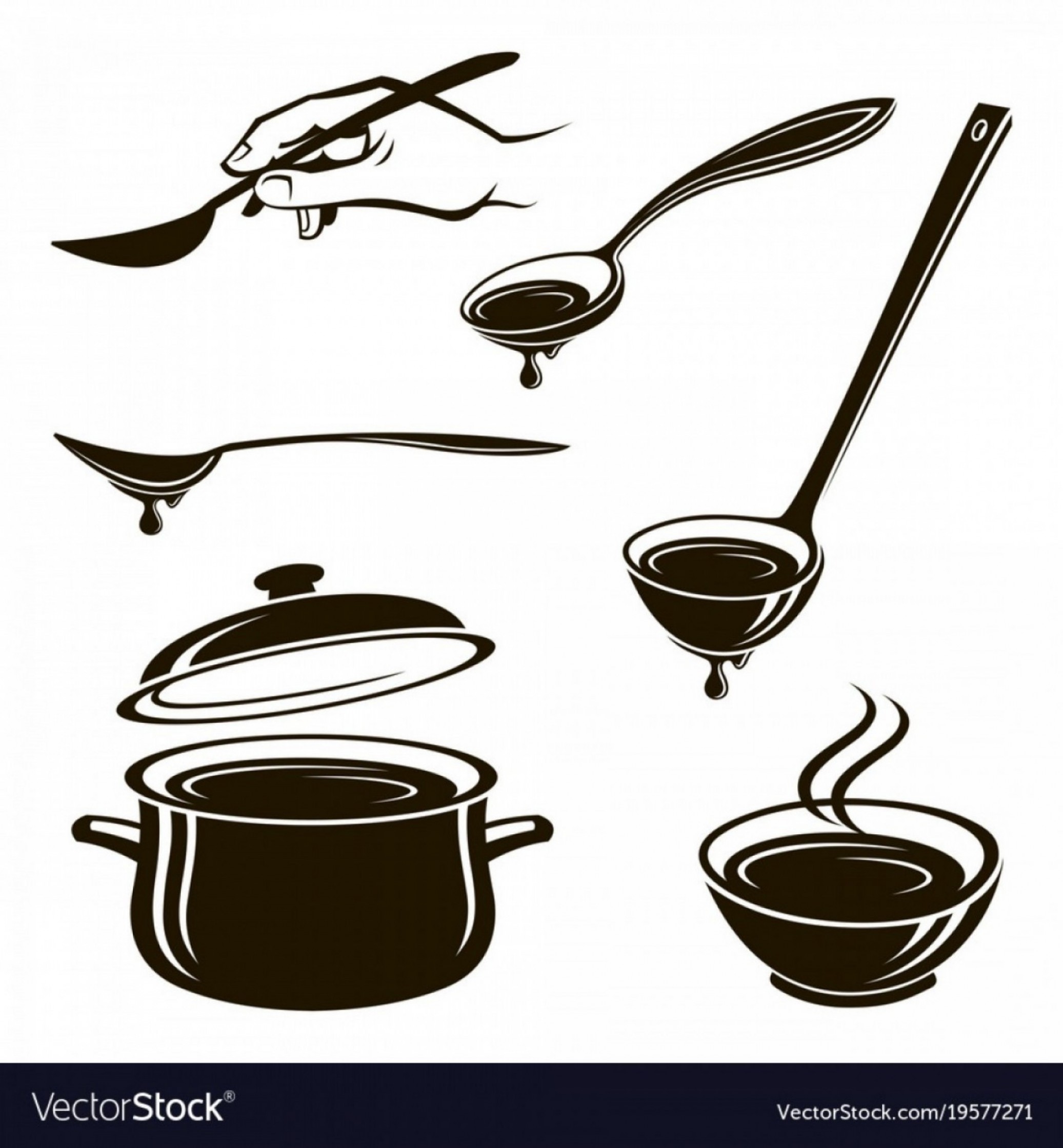 VectorStock®

VectorStock.com/19577271