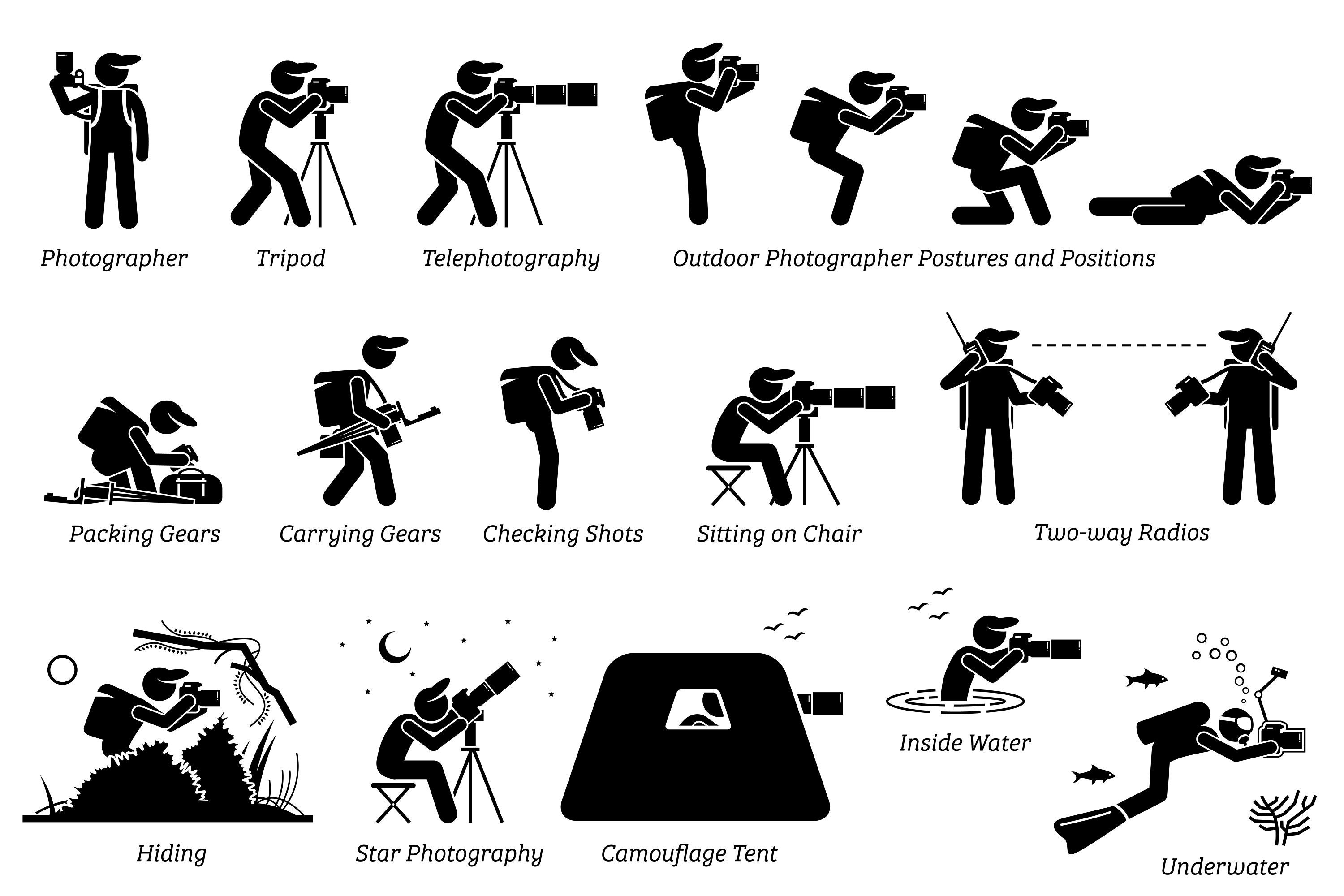 Photographer Tripod Telephotography Outdoor Photographer Postures and Positions

Packing Gears Carrying Gears Checking Shots Sitting on Chair Two-way Radios

Hiding Star Photography Camouflage Tent Inside Water Underwater