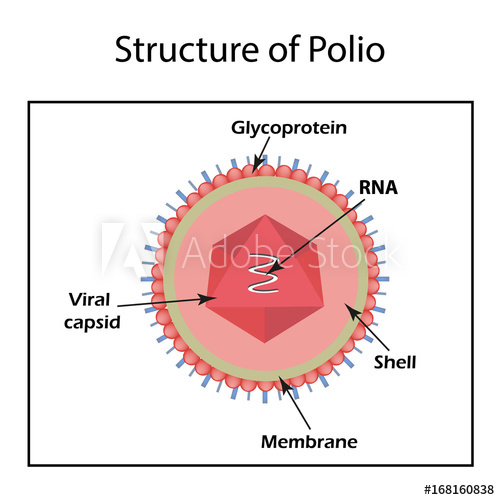 Structure of Polio

Glycoprotein

RNA

Adobe Stock

Viral capsid

Shell

Membrane

#168160838