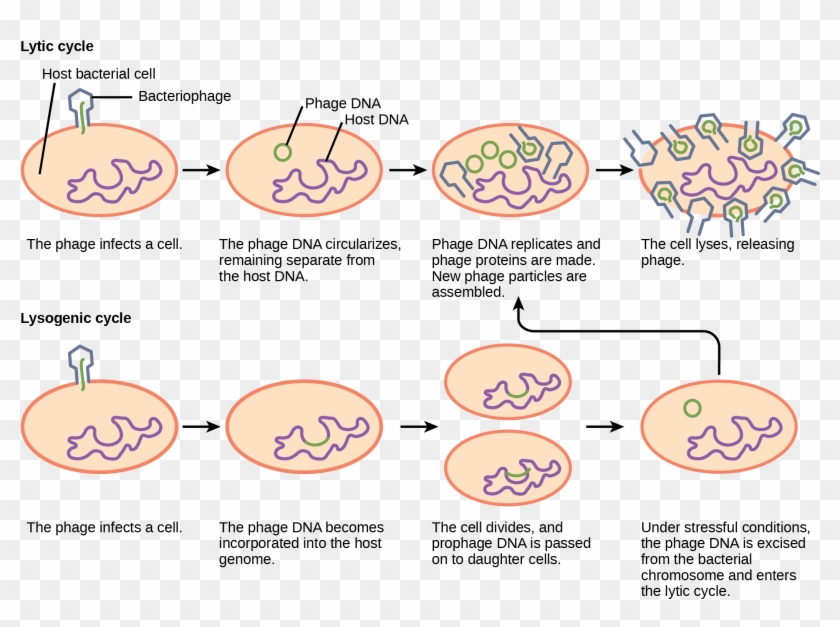 Lytic cycle

Host bacterial cell

Bacteriophage

Phage DNA

Host DNA

The phage infects a cell.

The phage DNA circularizes, remaining separate from the host DNA.

Phage DNA replicates and phage proteins are made. New phage particles are assembled.

The cell lyses, releasing phage.

Lysogenic cycle

The phage infects a cell.

The phage DNA becomes incorporated into the host genome.

The cell divides, and prophage DNA is passed on to daughter cells.

Under stressful conditions, the phage DNA is excised from the bacterial chromosome and enters the lytic cycle.