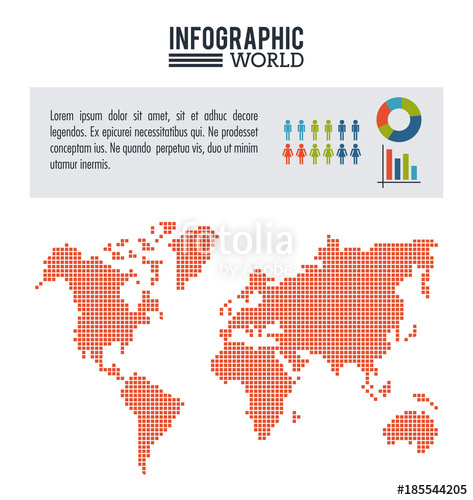 INFOGRAPHIC
WORLD

Lorem ipsum dolor sit amet, sit et adhuc decore legendos. Ex epicurei necessitatibus qui. Ne prodesset conceptam ius. Ne quando perpetua vis, duo ut minim utamur inermis.

fotolia
by Adobe

#185544205