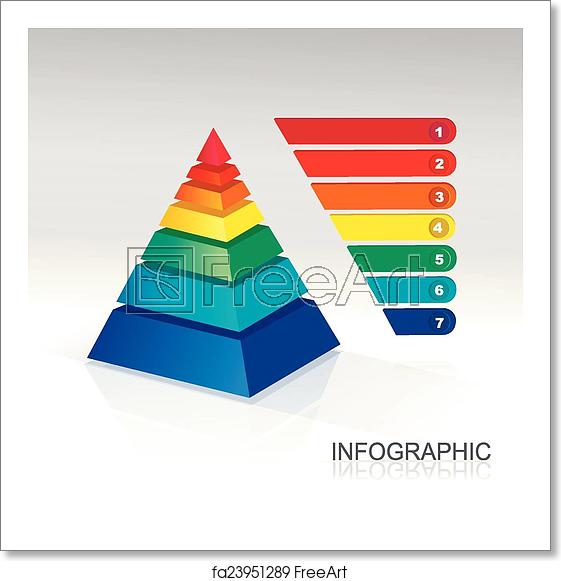 1
2
3
4
5
6
7

FreeArt

INFOGRAPHIC

fa23951289 FreeArt