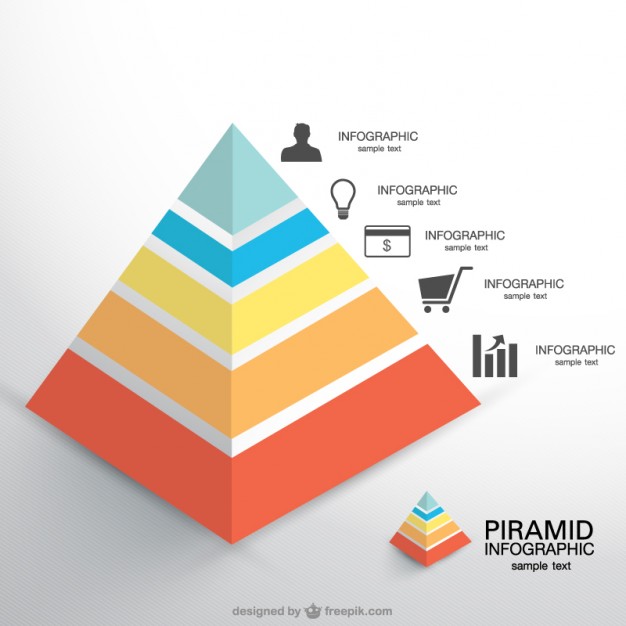 INFOGRAPHIC
sample text

INFOGRAPHIC
sample text

$

INFOGRAPHIC
sample text

INFOGRAPHIC
sample text

INFOGRAPHIC
sample text

PIRAMID
INFOGRAPHIC
sample text

designed by freepik.com