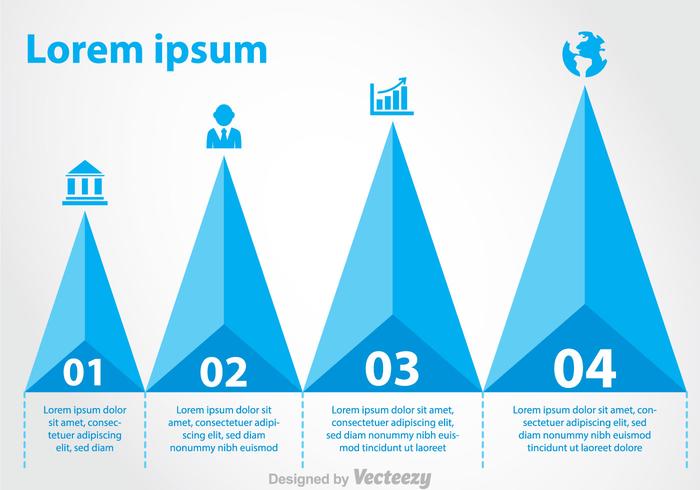 Lorem ipsum

01

Lorem ipsum dolor sit amet, consectetuer adipiscing elit, sed diam

02

Lorem ipsum dolor sit amet, consectetuer adipiscing elit, sed diam nonummy nibh euismod

03

Lorem ipsum dolor sit amet, consectetuer adipiscing elit, sed diam nonummy nibh euismod tincidunt ut laoreet

04

Lorem ipsum dolor sit amet, consectetuer adipiscing elit, sed diam nonummy nibh euismod tincidunt ut laoreet dolore

Designed by Vecteezy