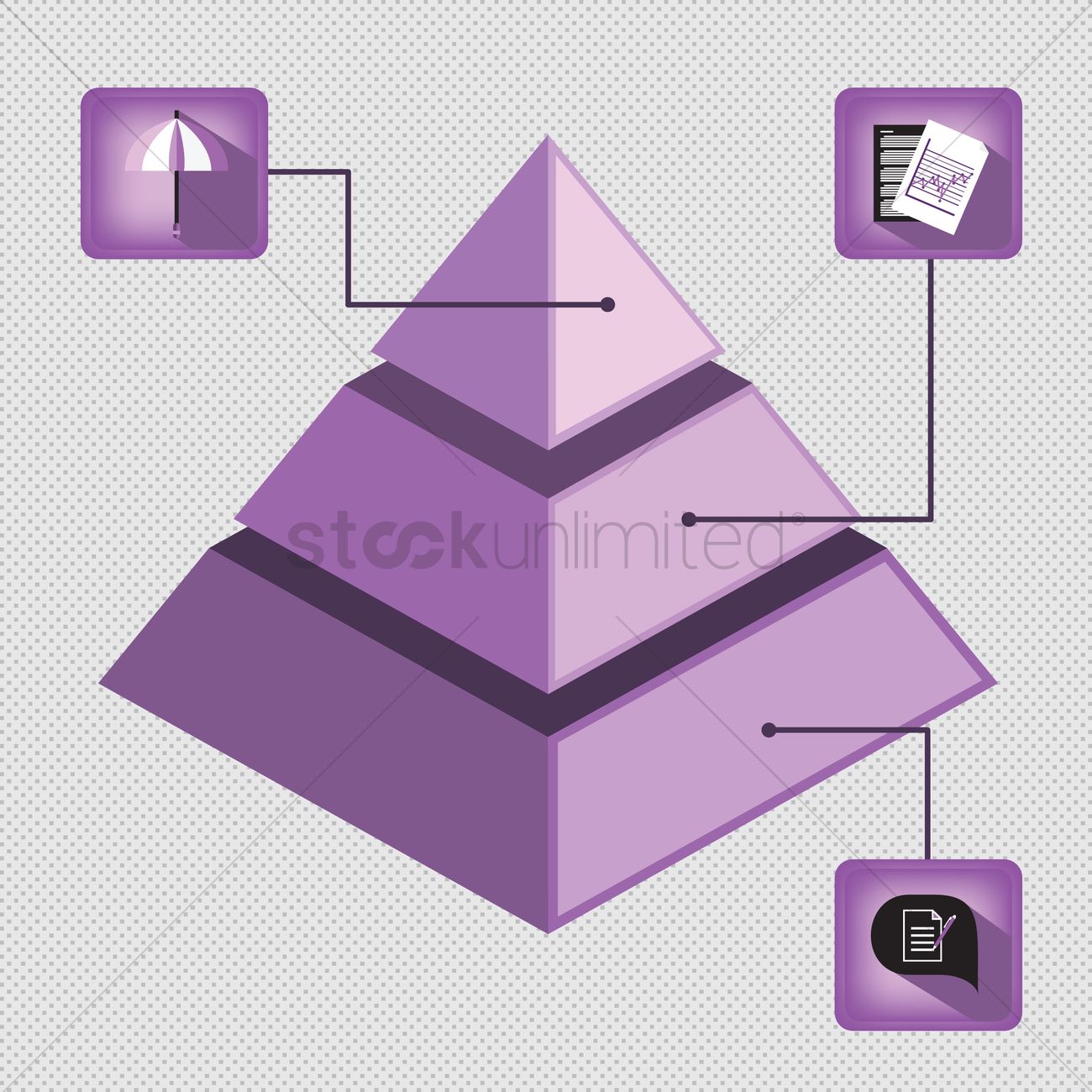 stockunlimited