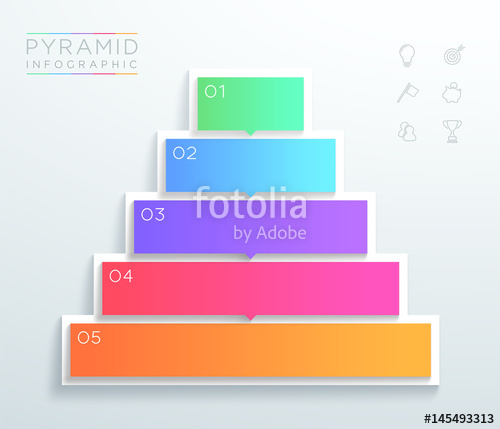 PYRAMID
INFOGRAPHIC

01

02

03

fotolia
by Adobe

04

05

#145493313