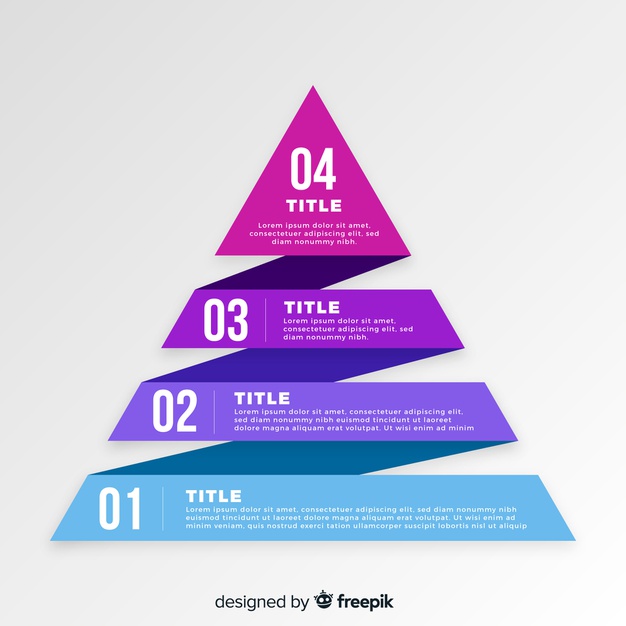 04
TITLE
Lorem ipsum dolor sit amet, consectetuer adipiscing elit, sed diam nonummy nibh.

03
TITLE
Lorem ipsum dolor sit amet, consectetuer adipiscing elit, sed diam nonummy nibh.

02
TITLE
Lorem ipsum dolor sit amet, consectetuer adipiscing elit, sed diam nonummy nibh euismod tincidunt ut laoreet dolore magna aliquam erat volutpat. Ut wisi enim ad minim

01
TITLE
Lorem ipsum dolor sit amet, consectetuer adipiscing elit, sed diam nonummy nibh euismod tincidunt ut laoreet dolore magna aliquam erat volutpat. Ut wisi enim ad minim veniam, quis nostrud exerci tation ullamcorper suscipit lobortis nisl ut aliquip

designed by freepik