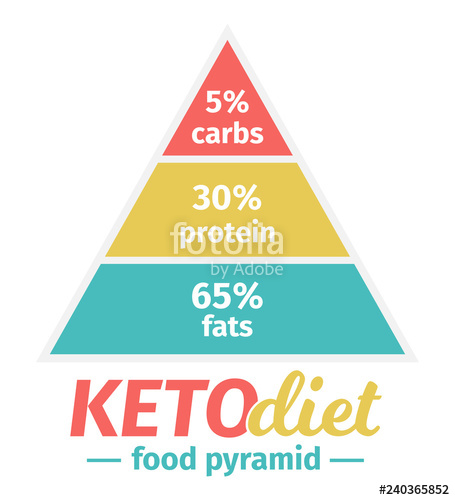 5%
carbs

30%
protein

fotolia
by Adobe

65%
fats

KETOdiet

— food pyramid —

#240365852