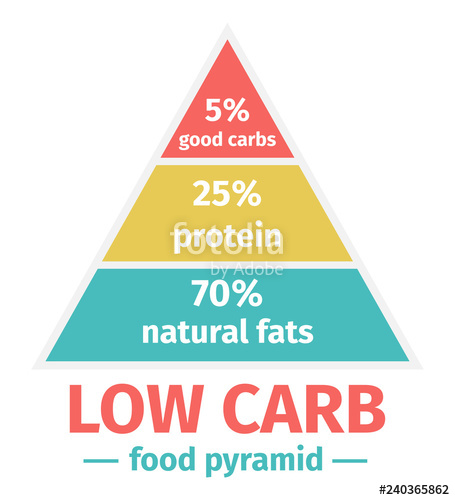 5%
good carbs

25%
protein

fotolia
by Adobe

70%
natural fats

LOW CARB
— food pyramid —

#240365862