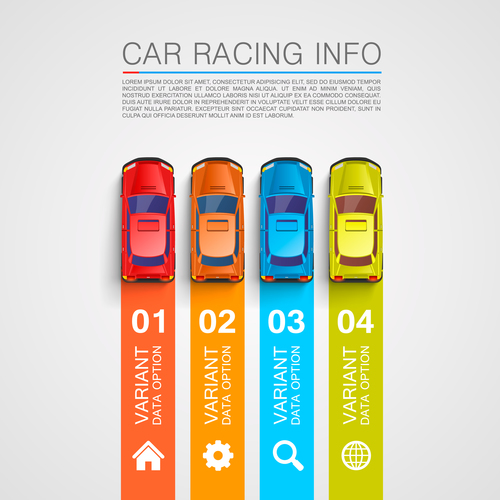 CAR RACING INFO

LOREM IPSUM DOLOR SIT AMET, CONSECTETUR ADIPISICING ELIT, SED DO EIUSMOD TEMPOR INCIDIDUNT UT LABORE ET DOLORE MAGNA ALIQUA. UT ENIM AD MINIM VENIAM, QUIS NOSTRUD EXERCITATION ULLAMCO LABORIS NISI UT ALIQUIP EX EA COMMODO CONSEQUAT. DUIS AUTE IRURE DOLOR IN REPREHENDERIT IN VOLUPTATE VELIT ESSE CILLUM DOLORE EU FUGIAT NULLA PARIATUR. EXCEPTEUR SINT OCCAECAT CUPIDATAT NON PROIDENT, SUNT IN CULPA QUI OFFICIA DESERUNT MOLLIT ANIM ID EST LABORUM.

01
VARIANT
DATA OPTION

02
VARIANT
DATA OPTION

03
VARIANT
DATA OPTION

04
VARIANT
DATA OPTION