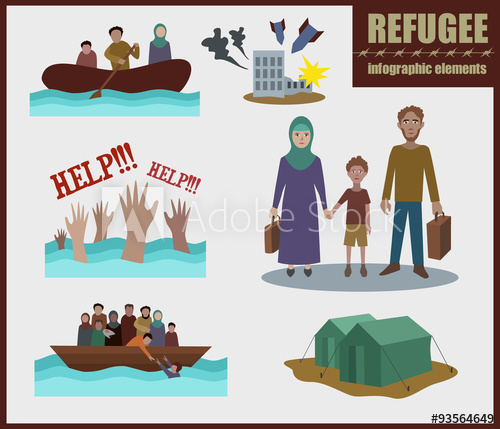 REFUGEE
infographic elements

HELP!!!
HELP!!!

Adobe Stock

#93564649