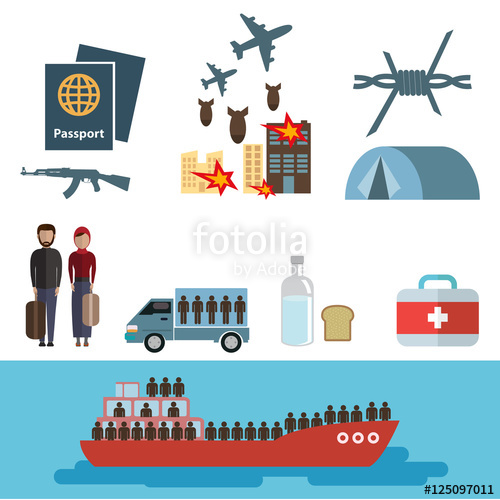 Passport

fotolia
by Adobe

#125097011