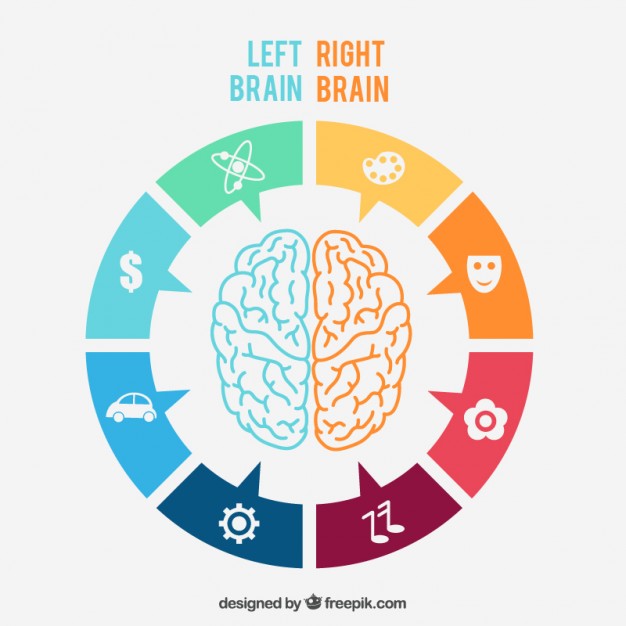 LEFT BRAIN RIGHT BRAIN

$

designed by freepik.com