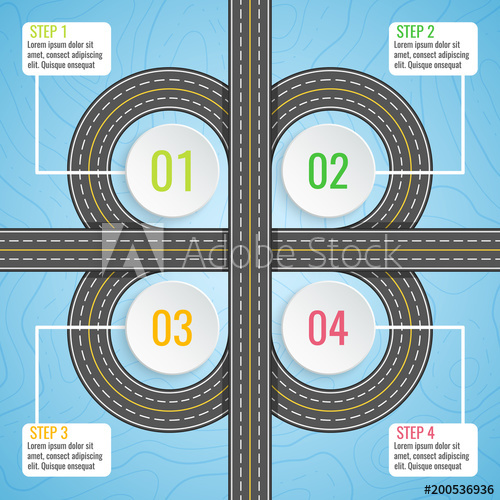 STEP 1
Lorem ipsum dolor sit amet, consect adipiscing elit. Quisque onsequat

STEP 2
Lorem ipsum dolor sit amet, consect adipiscing elit. Quisque onsequat

01

02

Adobe Stock

03

04

STEP 3
Lorem ipsum dolor sit amet, consect adipiscing elit. Quisque onsequat

STEP 4
Lorem ipsum dolor sit amet, consect adipiscing elit. Quisque onsequat

#200536936