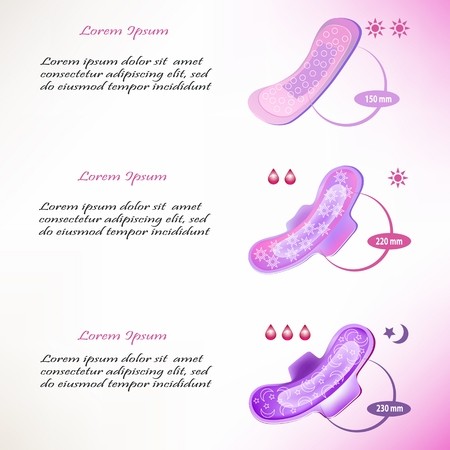 Lorem Ipsum

Lorem ipsum dolor sit amet consectetur adipiscing elit, sed do eiusmod tempor incididunt

150 mm

Lorem Ipsum

Lorem ipsum dolor sit amet consectetur adipiscing elit, sed do eiusmod tempor incididunt

220 mm

Lorem Ipsum

Lorem ipsum dolor sit amet consectetur adipiscing elit, sed do eiusmod tempor incididunt

230 mm