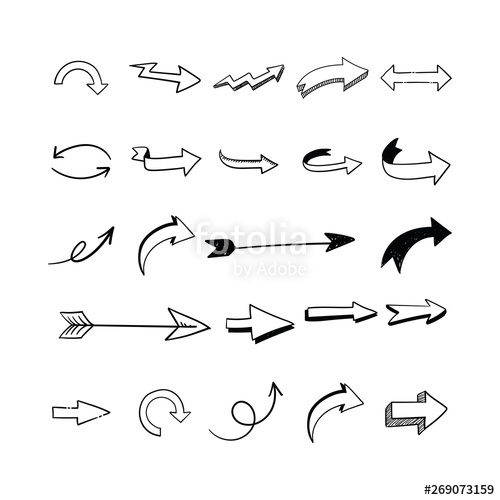 fotolia
by Adobe

#269073159