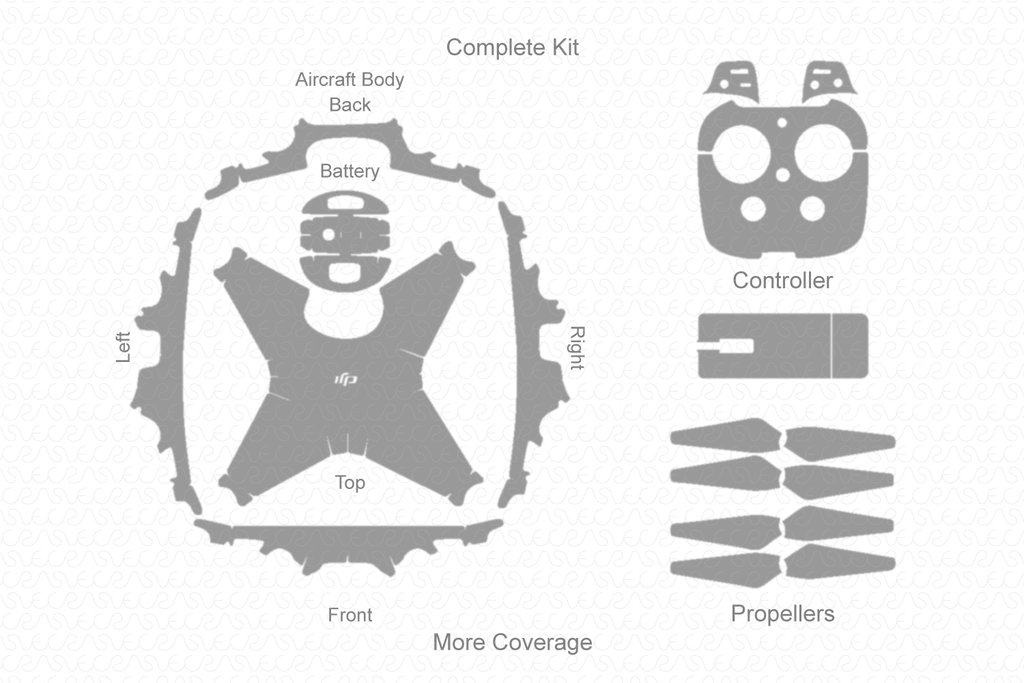 Complete Kit

Aircraft Body

Back

Battery

Left

Right

Top

Front

More Coverage

Controller

Propellers