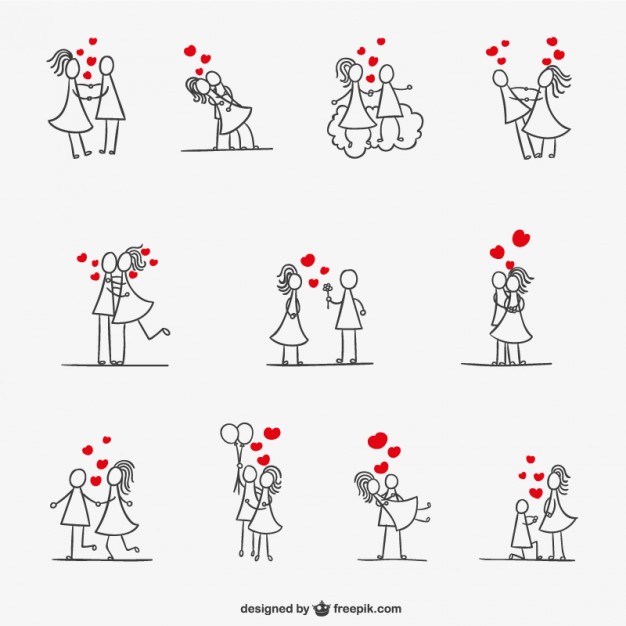 designed by freepik.com