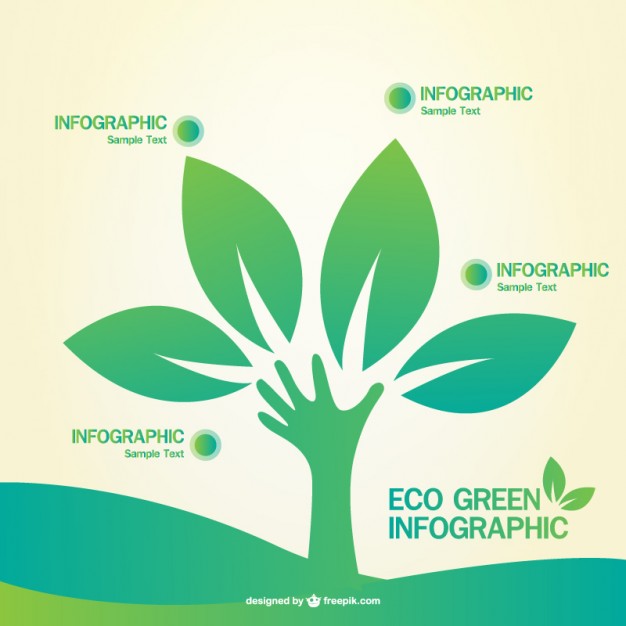 INFOGRAPHIC
Sample Text

INFOGRAPHIC
Sample Text

INFOGRAPHIC
Sample Text

INFOGRAPHIC
Sample Text

ECO GREEN
INFOGRAPHIC

designed by freepik.com