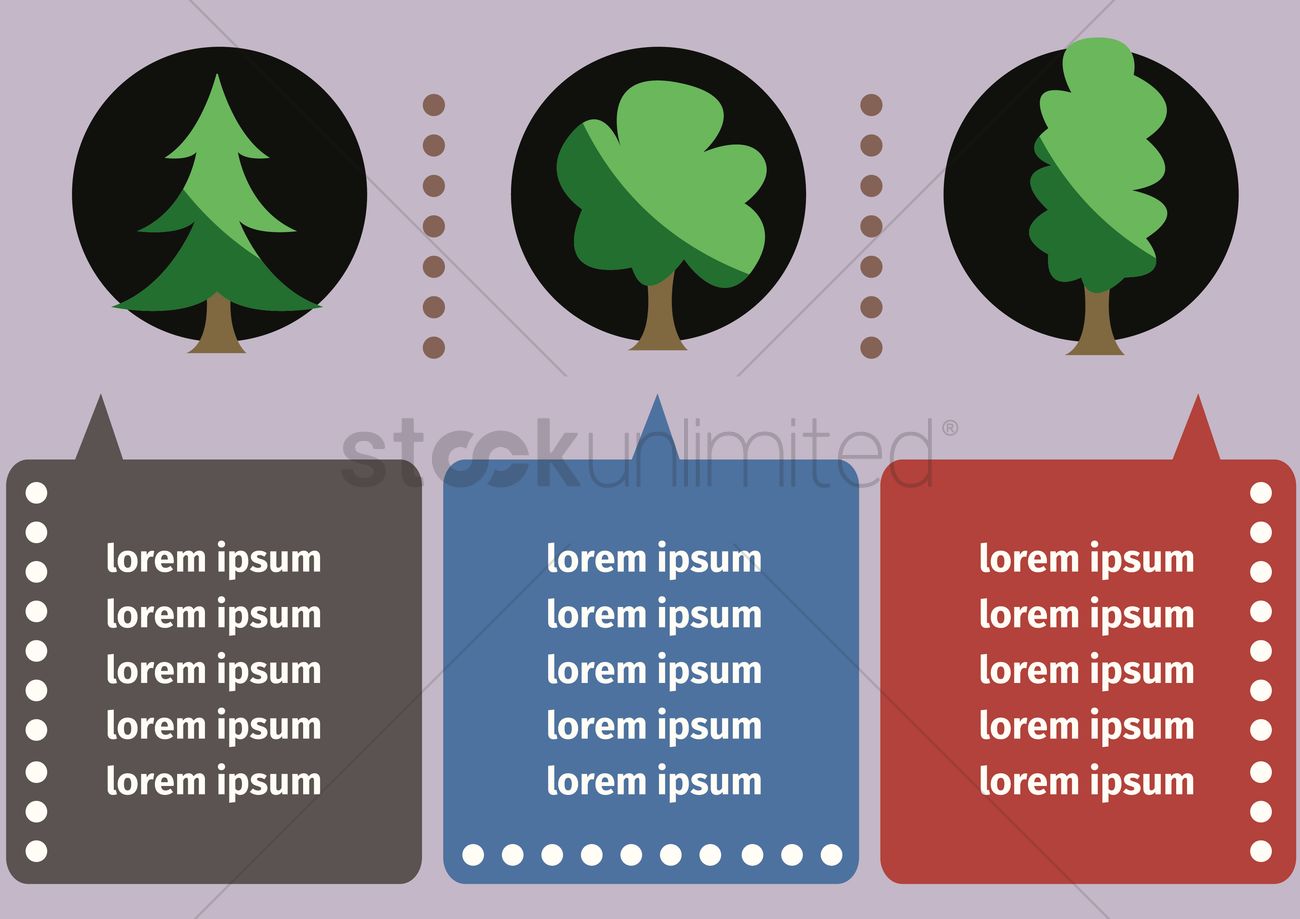 stockunlimited®

lorem ipsum
lorem ipsum
lorem ipsum
lorem ipsum
lorem ipsum

lorem ipsum
lorem ipsum
lorem ipsum
lorem ipsum
lorem ipsum

lorem ipsum
lorem ipsum
lorem ipsum
lorem ipsum
lorem ipsum