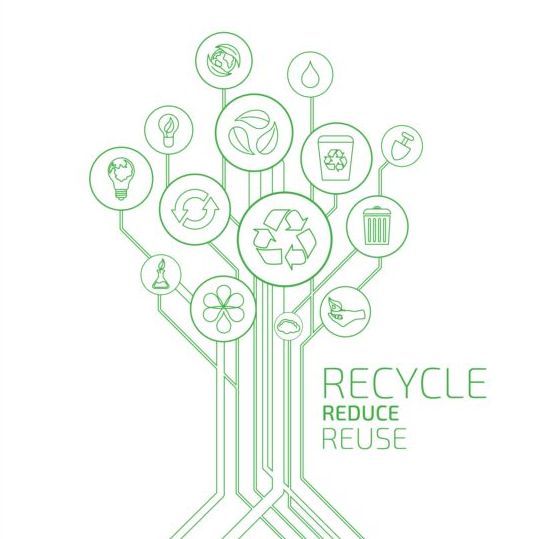 RECYCLE
REDUCE
REUSE