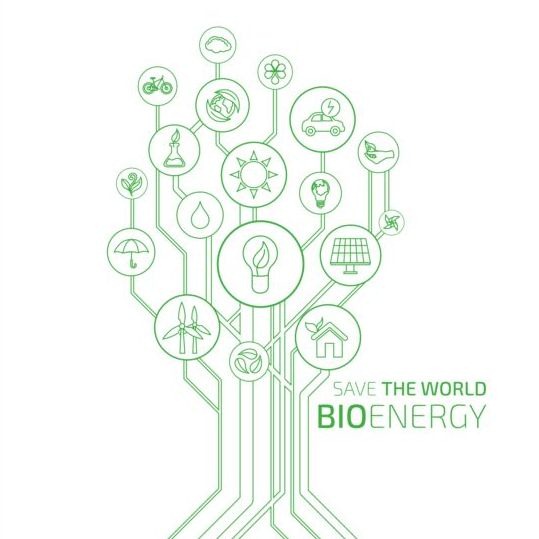 SAVE THE WORLD
BIOENERGY