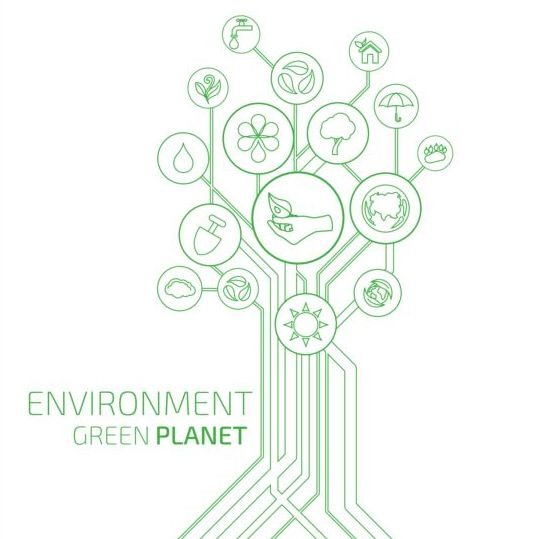 ENVIRONMENT
GREEN PLANET