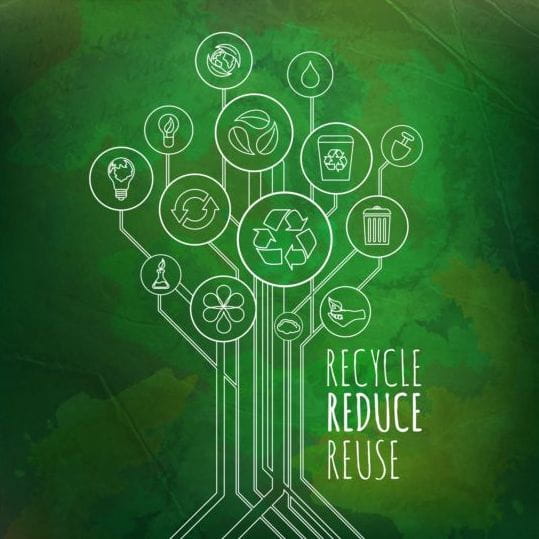 RECYCLE
REDUCE
REUSE