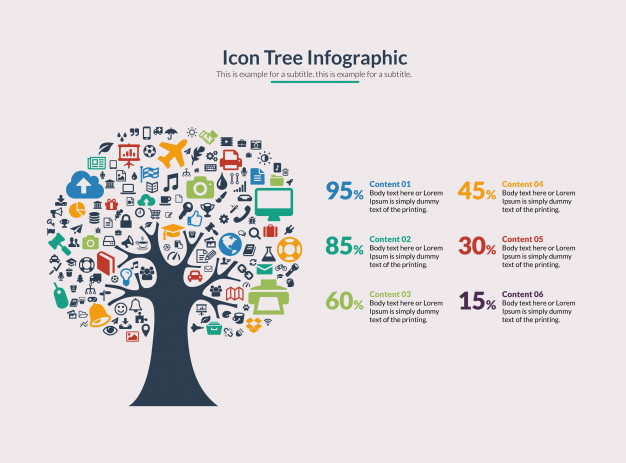 Icon Tree Infographic

This is example for a subtitle. this is example for a subtitle.

95%
Content 01
Body text here or Lorem Ipsum is simply dummy text of the printing.

85%
Content 02
Body text here or Lorem Ipsum is simply dummy text of the printing.

60%
Content 03
Body text here or Lorem Ipsum is simply dummy text of the printing.

45%
Content 04
Body text here or Lorem Ipsum is simply dummy text of the printing.

30%
Content 05
Body text here or Lorem Ipsum is simply dummy text of the printing.

15%
Content 06
Body text here or Lorem Ipsum is simply dummy text of the printing.