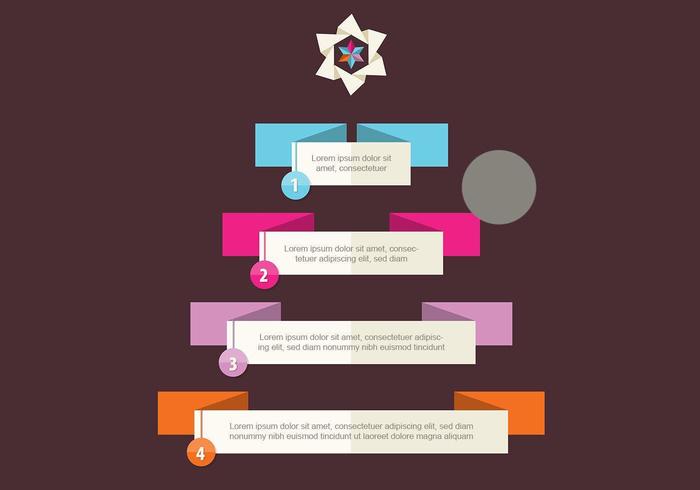 Lorem ipsum dolor sit amet, consectetuer

1

Lorem ipsum dolor sit amet, consectetuer adipiscing elit, sed diam

2

Lorem ipsum dolor sit amet, consectetuer adipiscing elit, sed diam nonummy nibh euismod tincidunt

3

Lorem ipsum dolor sit amet, consectetuer adipiscing elit, sed diam nonummy nibh euismod tincidunt ut laoreet dolore magna aliquam

4