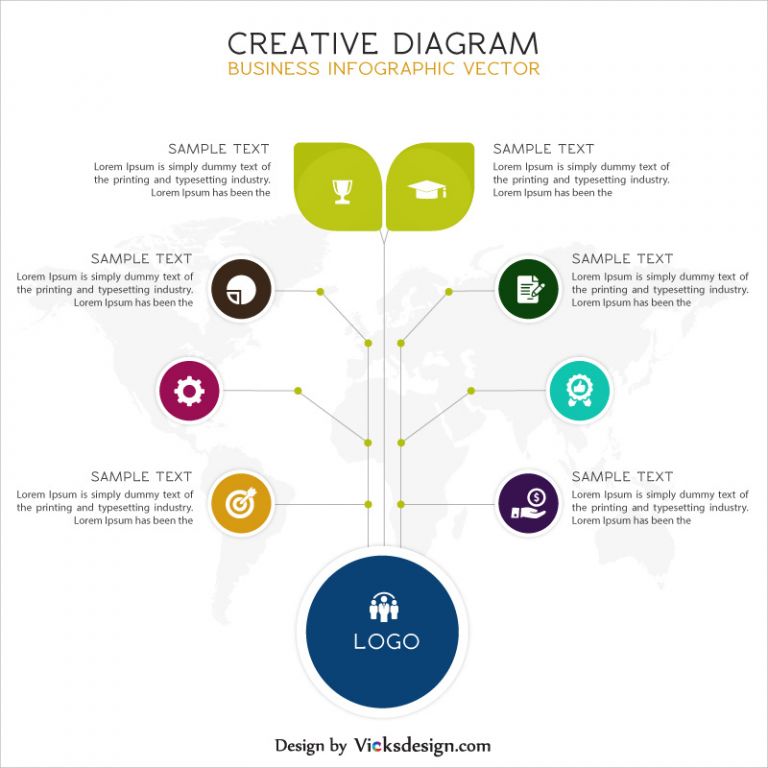 CREATIVE DIAGRAM
BUSINESS INFOGRAPHIC VECTOR

SAMPLE TEXT
Lorem Ipsum is simply dummy text of the printing and typesetting industry. Lorem Ipsum has been the

SAMPLE TEXT
Lorem Ipsum is simply dummy text of the printing and typesetting industry. Lorem Ipsum has been the

SAMPLE TEXT
Lorem Ipsum is simply dummy text of the printing and typesetting industry. Lorem Ipsum has been the

SAMPLE TEXT
Lorem Ipsum is simply dummy text of the printing and typesetting industry. Lorem Ipsum has been the

SAMPLE TEXT
Lorem Ipsum is simply dummy text of the printing and typesetting industry. Lorem Ipsum has been the

SAMPLE TEXT
Lorem Ipsum is simply dummy text of the printing and typesetting industry. Lorem Ipsum has been the

LOGO

Design by Vicksdesign.com