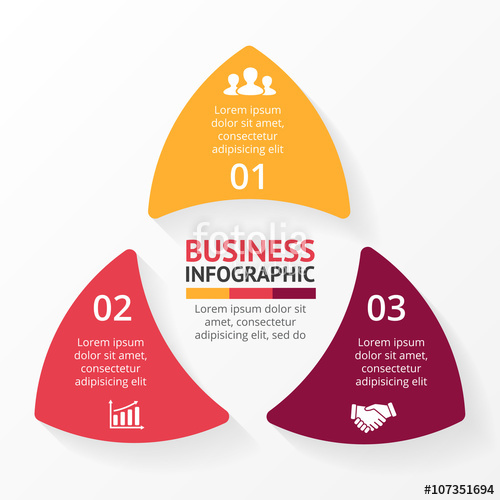 Lorem ipsum dolor sit amet, consectetur adipisicing elit

01

fotolia

BUSINESS INFOGRAPHIC

Lorem ipsum dolor sit amet, consectetur adipisicing elit, sed do

02

Lorem ipsum dolor sit amet, consectetur adipisicing elit

03

Lorem ipsum dolor sit amet, consectetur adipisicing elit

#107351694