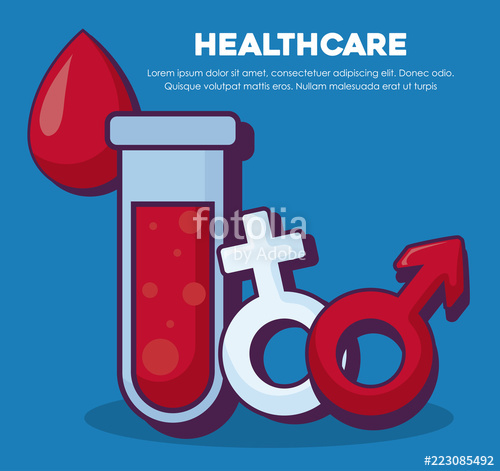 HEALTHCARE

Lorem ipsum dolor sit amet, consectetuer adipiscing elit. Donec odio. Quisque volutpat mattis eros. Nullam malesuada erat ut turpis

fotolia by Adobe

#223085492