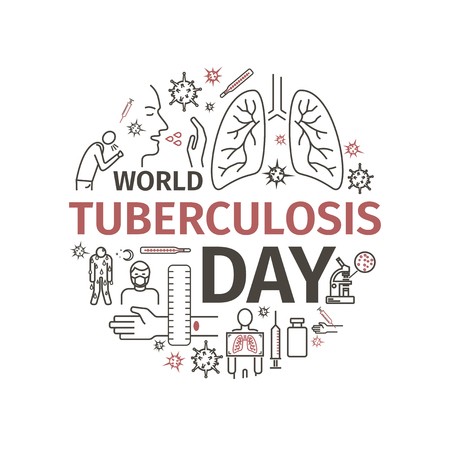 WORLD
TUBERCULOSIS
DAY