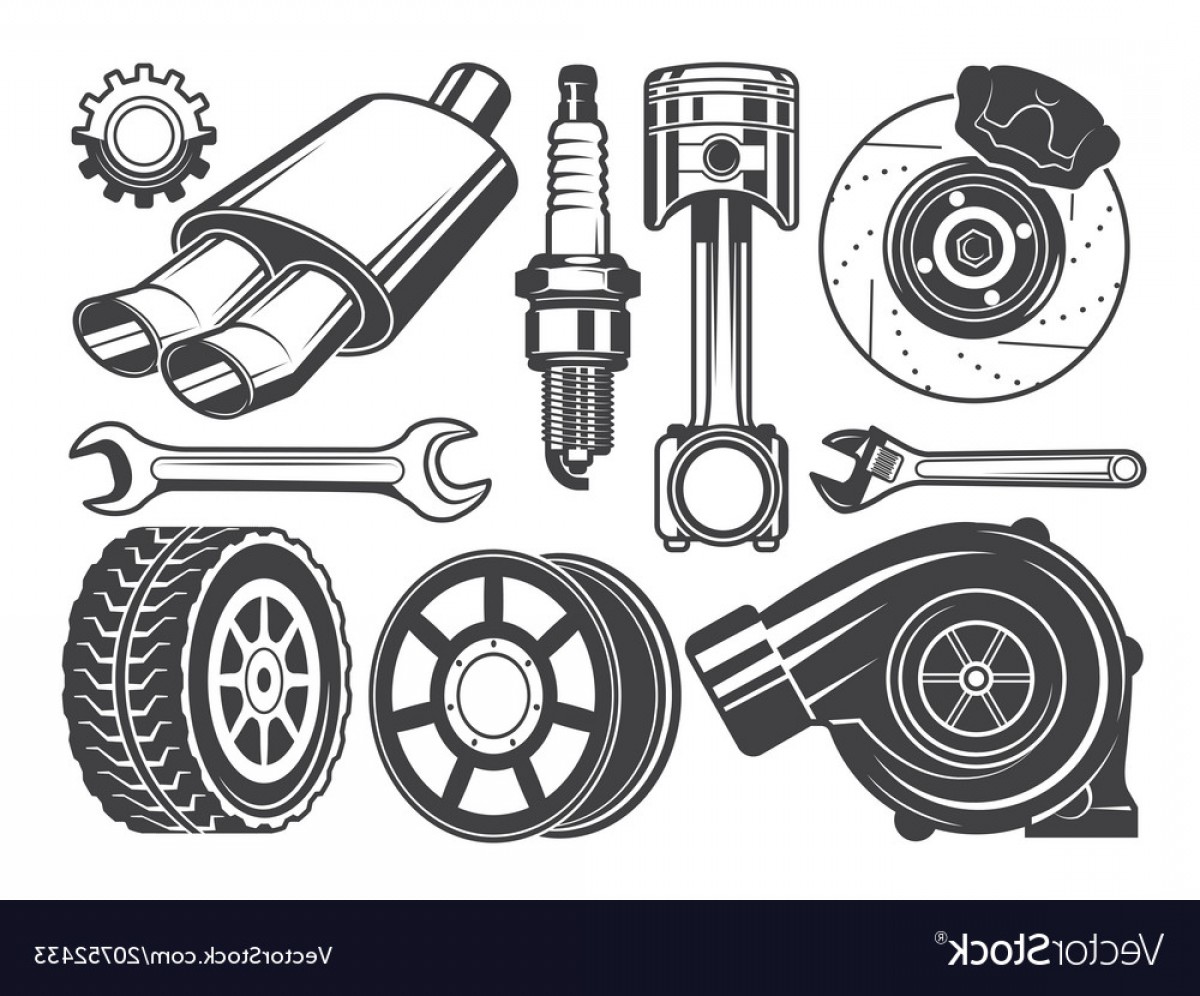 VectorStock.com/20752433

VectorStock®