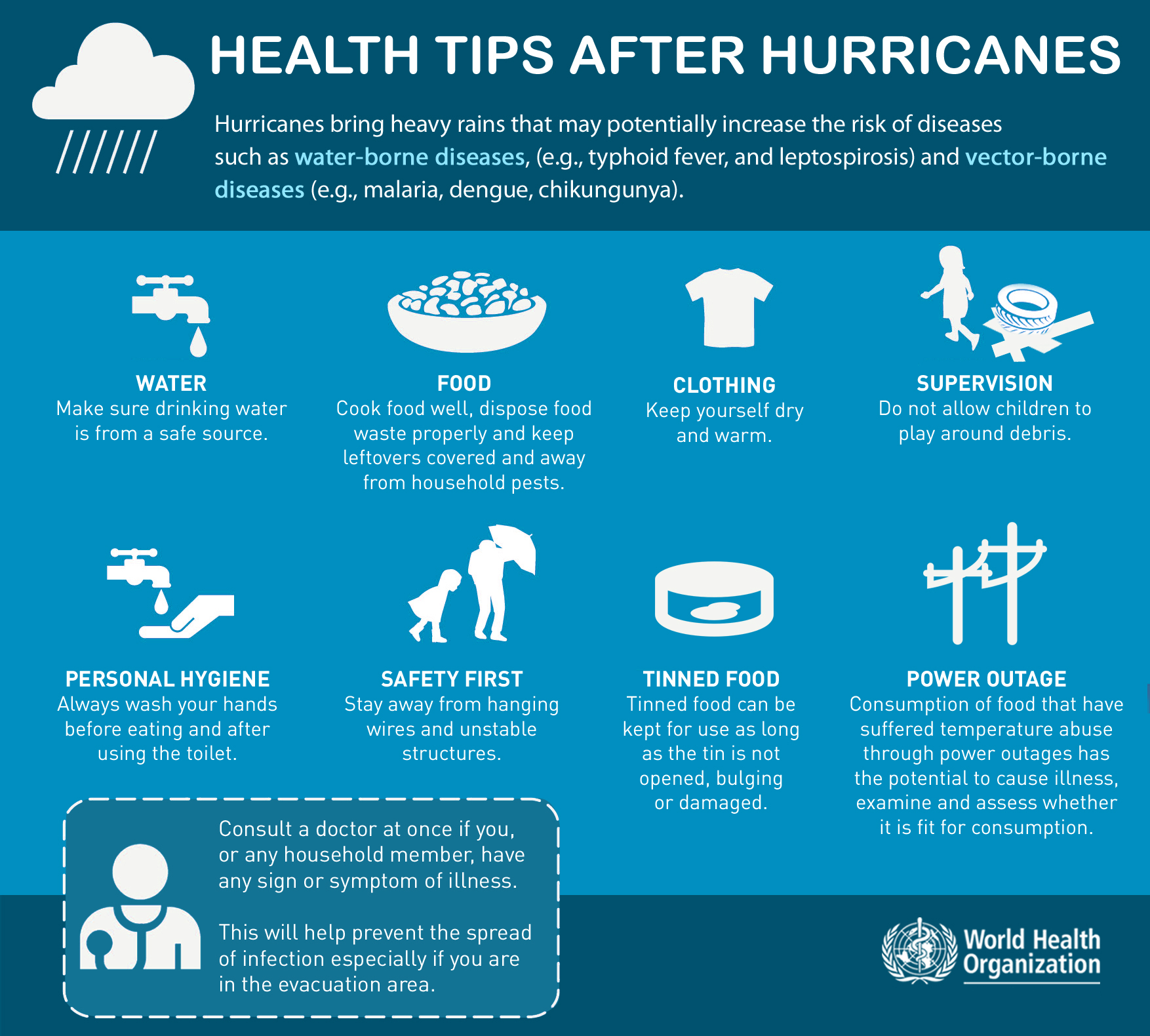 HEALTH TIPS AFTER HURRICANES

Hurricanes bring heavy rains that may potentially increase the risk of diseases such as water-borne diseases, (e.g., typhoid fever, and leptospirosis) and vector-borne diseases (e.g., malaria, dengue, chikungunya).

WATER
Make sure drinking water is from a safe source.

FOOD
Cook food well, dispose food waste properly and keep leftovers covered and away from household pests.

CLOTHING
Keep yourself dry and warm.

SUPERVISION
Do not allow children to play around debris.

PERSONAL HYGIENE
Always wash your hands before eating and after using the toilet.

SAFETY FIRST
Stay away from hanging wires and unstable structures.

TINNED FOOD
Tinned food can be kept for use as long as the tin is not opened, bulging or damaged.

POWER OUTAGE
Consumption of food that have suffered temperature abuse through power outages has the potential to cause illness, examine and assess whether it is fit for consumption.

Consult a doctor at once if you, or any household member, have any sign or symptom of illness.

This will help prevent the spread of infection especially if you are in the evacuation area.

World Health Organization