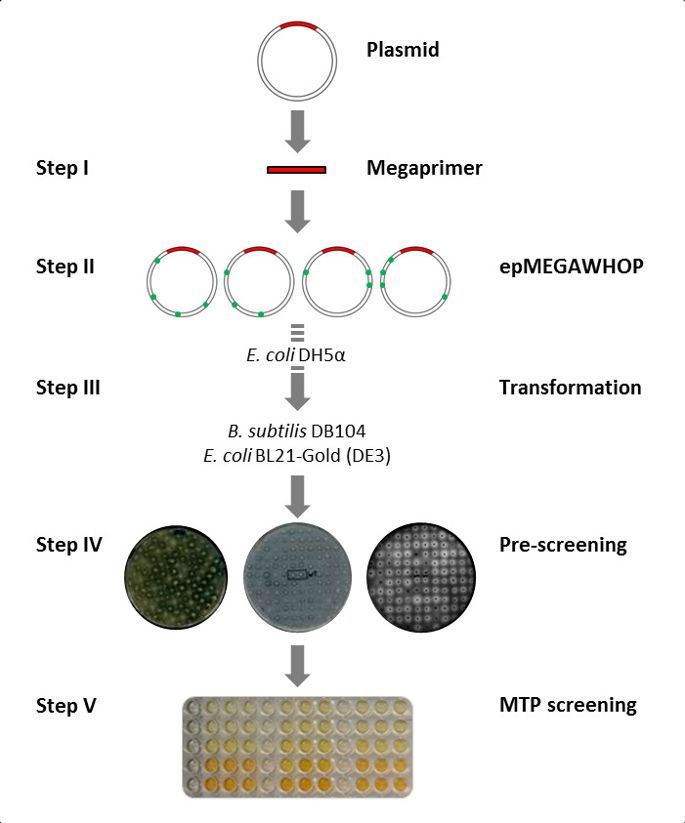 Plasmid

Step I

Megaprimer

Step II

epMEGAWHOP

E. coli DH5α

Step III

Transformation

B. subtilis DB104
E. coli BL21-Gold (DE3)

Step IV

Pre-screening

Step V

MTP screening