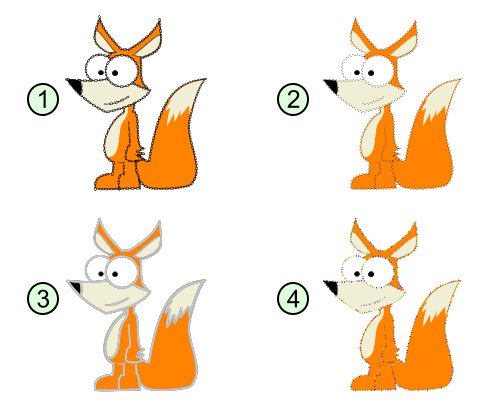 1

2

3

4