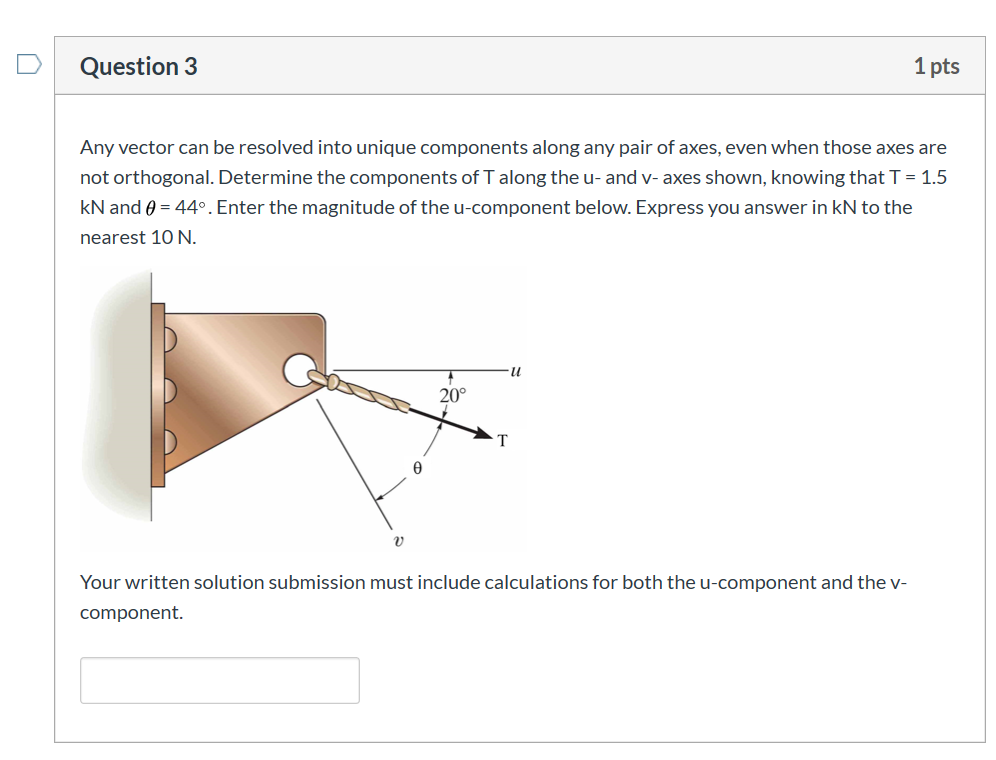 Question 3

1 pts

Any vector can be resolved into unique components along any pair of axes, even when those axes are not orthogonal. Determine the components of T along the u- and v- axes shown, knowing that T = 1.5 kN and $\theta$ = 44°. Enter the magnitude of the u-component below. Express you answer in kN to the nearest 10 N.

$u$

20°

T

$\theta$

$v$

Your written solution submission must include calculations for both the u-component and the v-component.