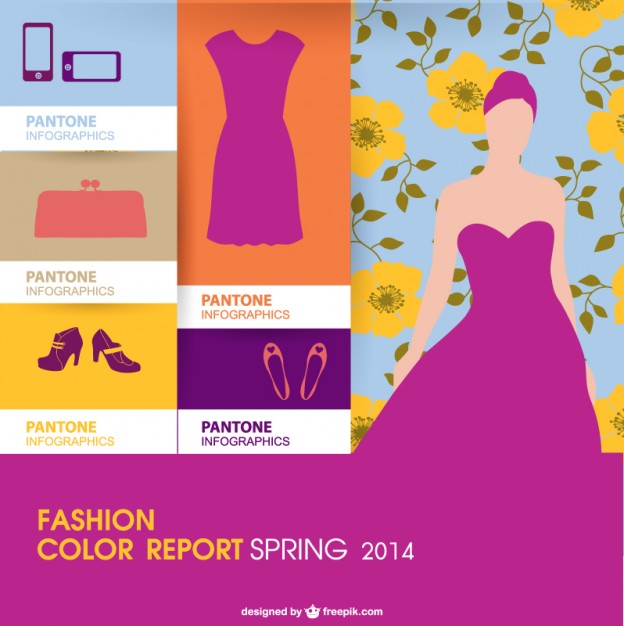 PANTONE
INFOGRAPHICS

PANTONE
INFOGRAPHICS

PANTONE
INFOGRAPHICS

PANTONE
INFOGRAPHICS

PANTONE
INFOGRAPHICS

FASHION
COLOR REPORT SPRING 2014

designed by freepik.com